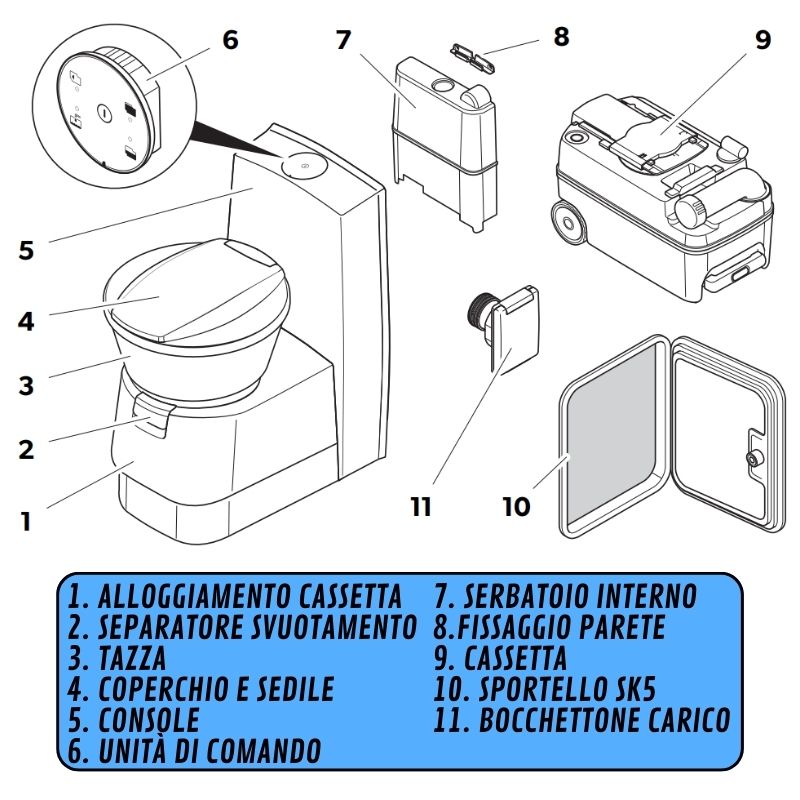 6
7
8
9
5
4
3
2
1
11
10

1. ALLOGGIAMENTO CASSETTA
2. SEPARATORE SVUOTAMENTO
3. TAZZA
4. COPERCHIO E SEDILE
5. CONSOLE
6. UNITÀ DI COMANDO

7. SERBATOIO INTERNO
8.FISSAGGIO PARETE
9. CASSETTA
10. SPORTELLO SK5
11. BOCCHETTONE CARICO