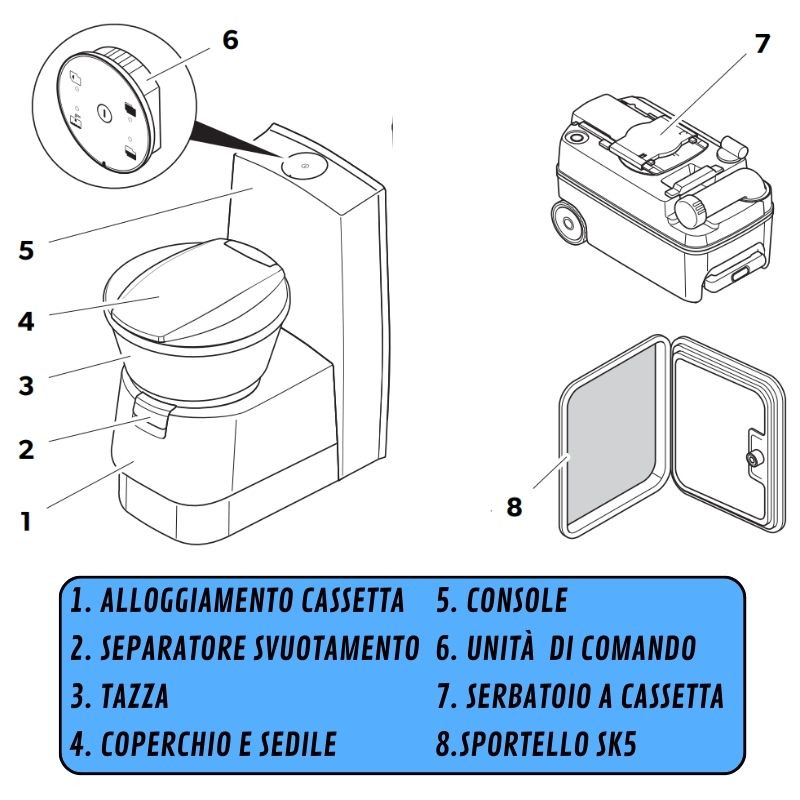 6

7

5

4

3

2

1

8

1. ALLOGGIAMENTO CASSETTA
2. SEPARATORE SVUOTAMENTO
3. TAZZA
4. COPERCHIO E SEDILE

5. CONSOLE
6. UNITÀ DI COMANDO
7. SERBATOIO A CASSETTA
8.SPORTELLO SK5