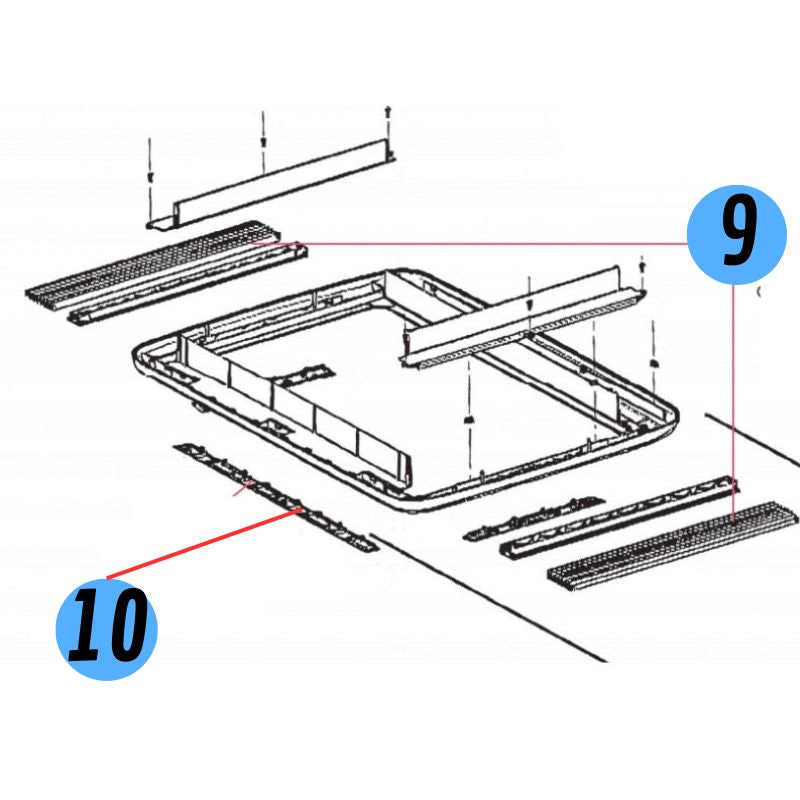 9

10