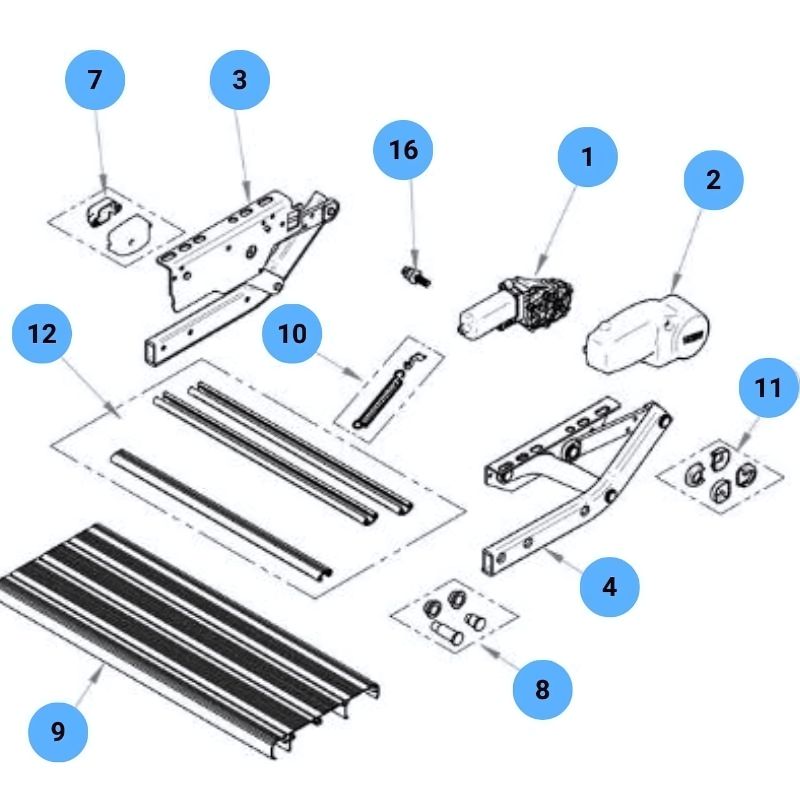 7
3
16
1
2
12
10
11
4
8
9