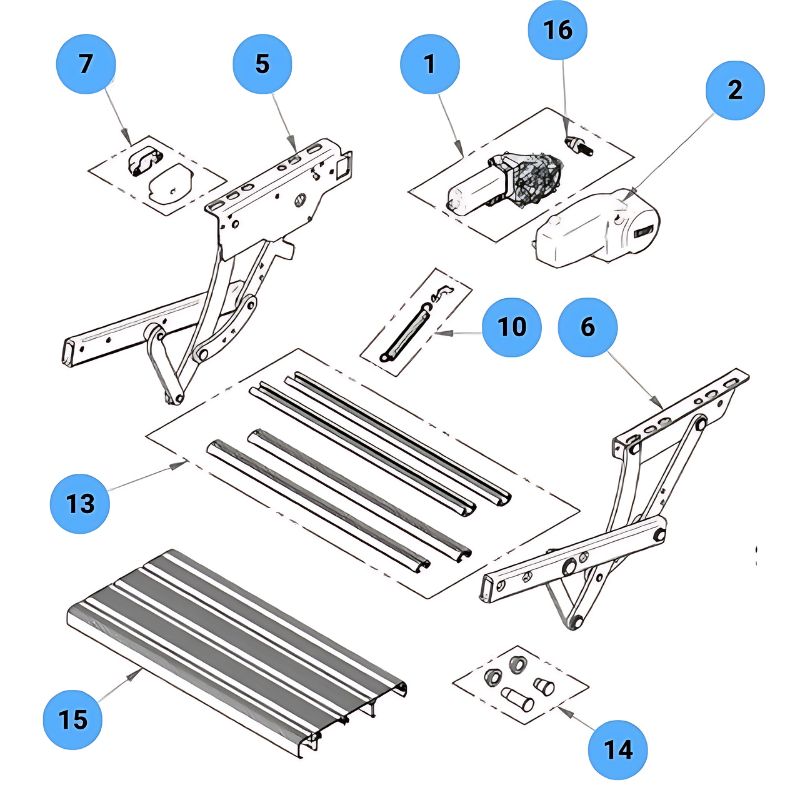 7
5
1
16
2
10
6
13
15
14