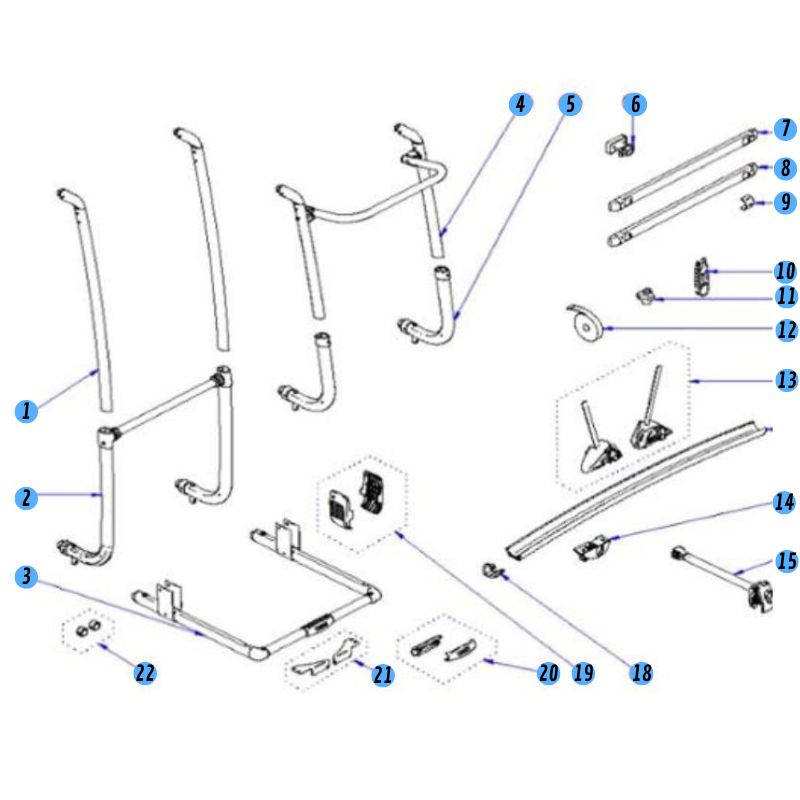 4
5
6
7
8
9
10
11
12
13
1
2
14
15
3
22
21
20
19
18