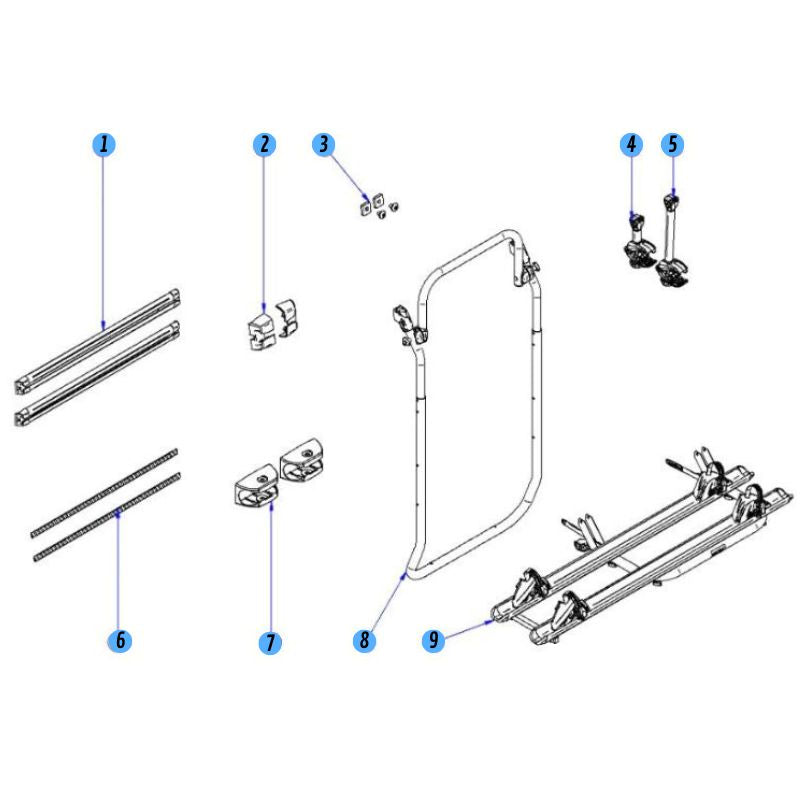 1
2
3
4
5
6
7
8
9