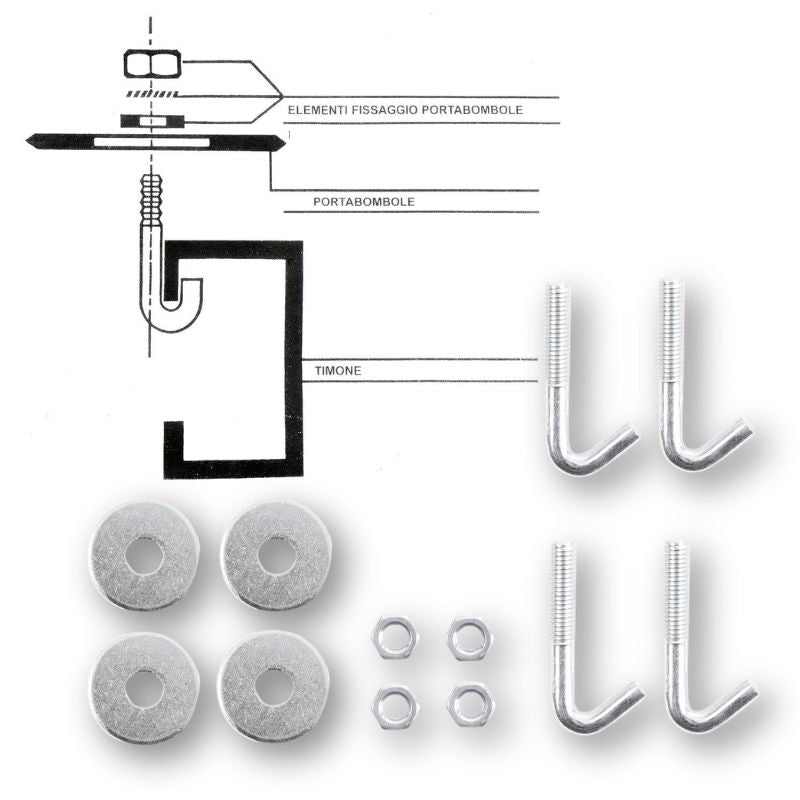 ELEMENTI FISSAGGIO PORTABOMBOLE

PORTABOMBOLE

TIMONE