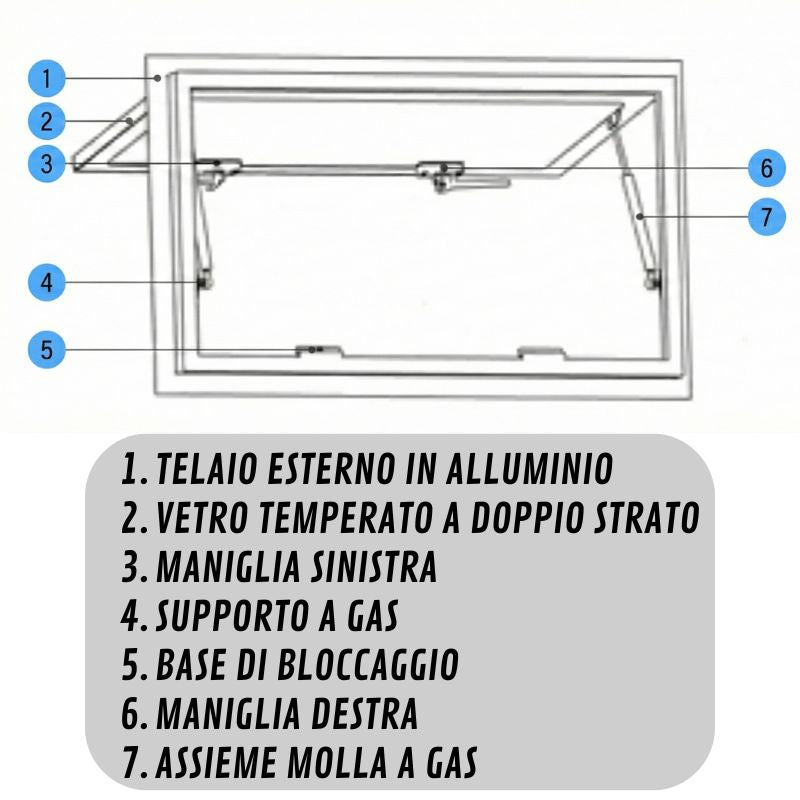 1
2
3
4
5
6
7

1. TELAIO ESTERNO IN ALLUMINIO
2. VETRO TEMPERATO A DOPPIO STRATO
3. MANIGLIA SINISTRA
4. SUPPORTO A GAS
5. BASE DI BLOCCAGGIO
6. MANIGLIA DESTRA
7. ASSIEME MOLLA A GAS