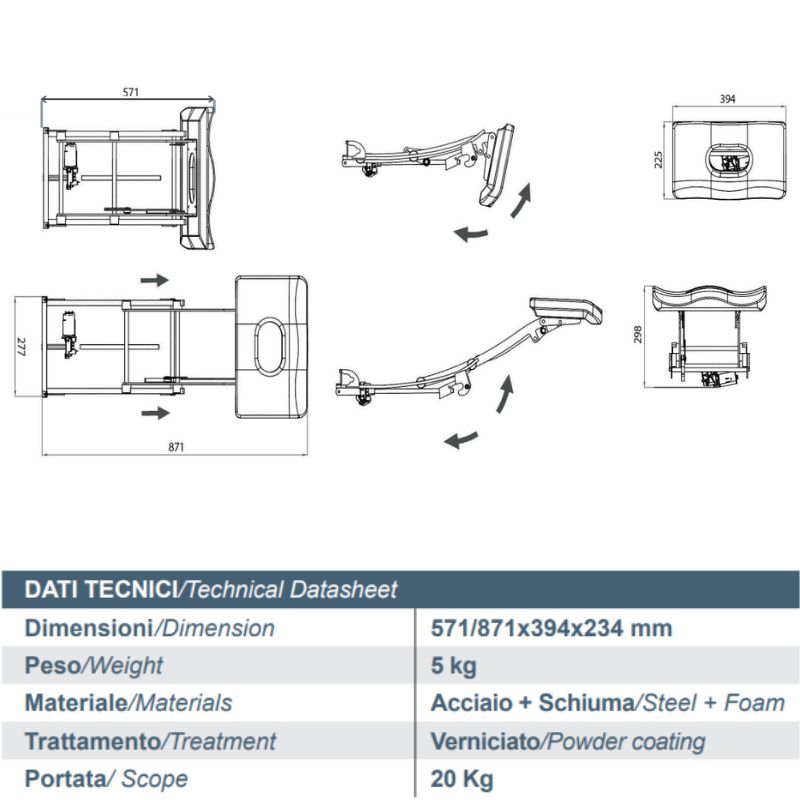 571

394

225

277

298

871

| DATI TECNICI/Technical Datasheet | |
|---|---|
| Dimensioni/Dimension | 571/871x394x234 mm |
| Peso/Weight | 5 kg |
| Materiale/Materials | Acciaio + Schiuma/Steel + Foam |
| Trattamento/Treatment | Verniciato/Powder coating |
| Portata/ Scope | 20 Kg |