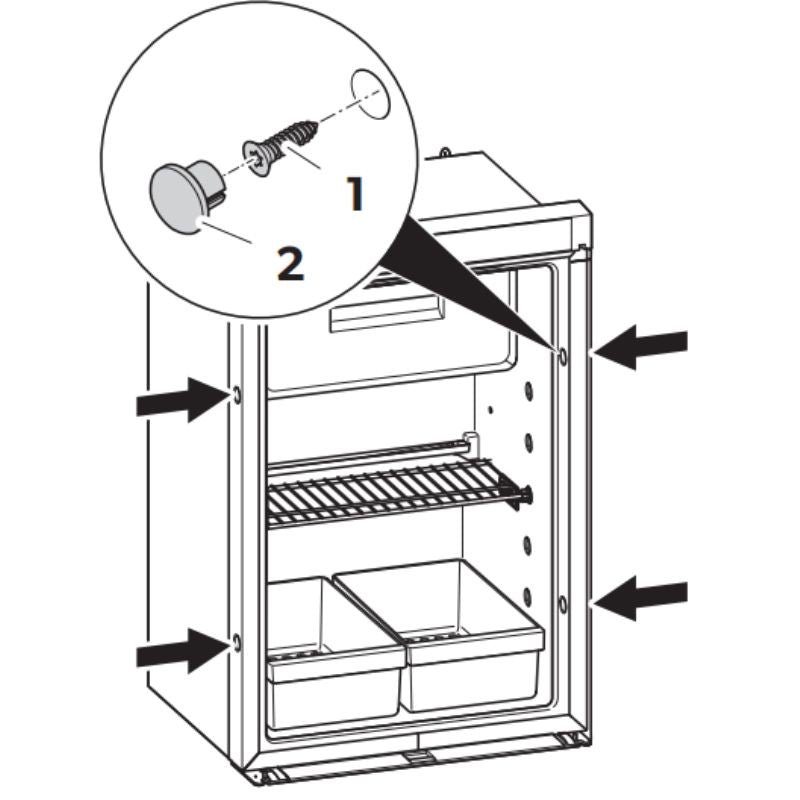 1
2