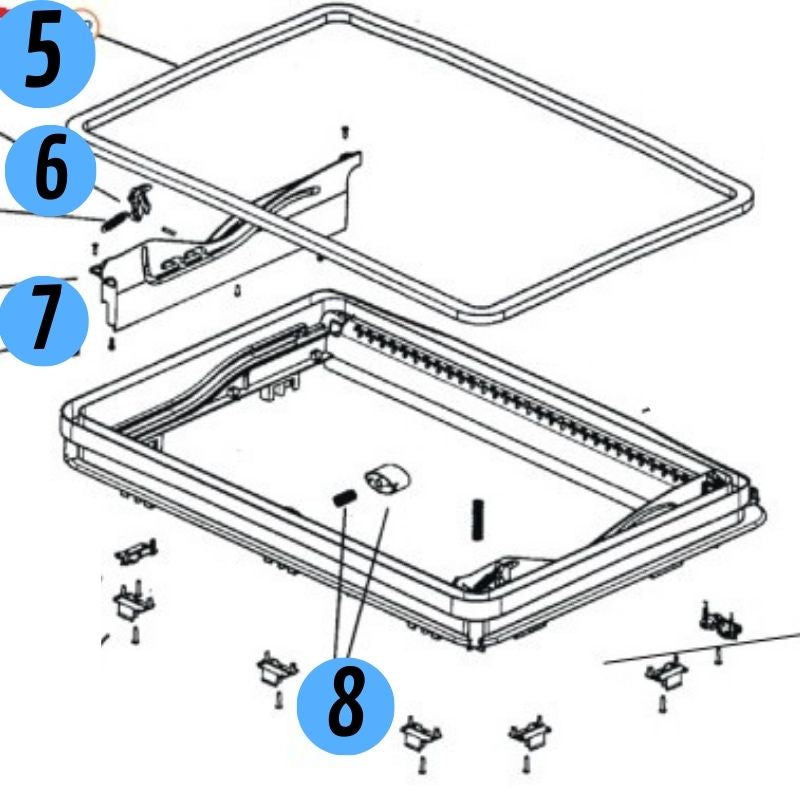 5
6
7
8