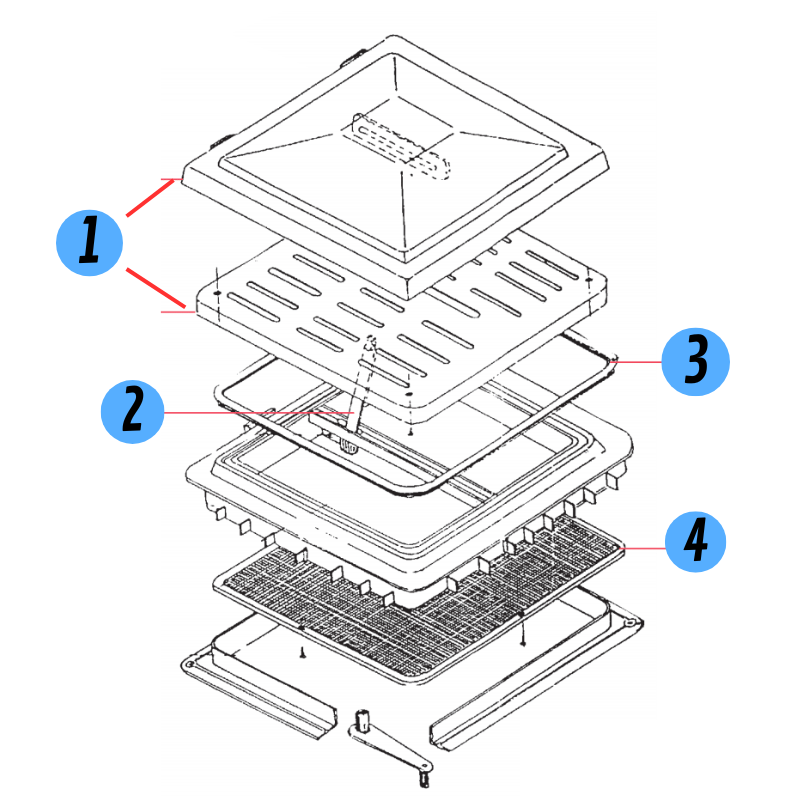 1
2
3
4