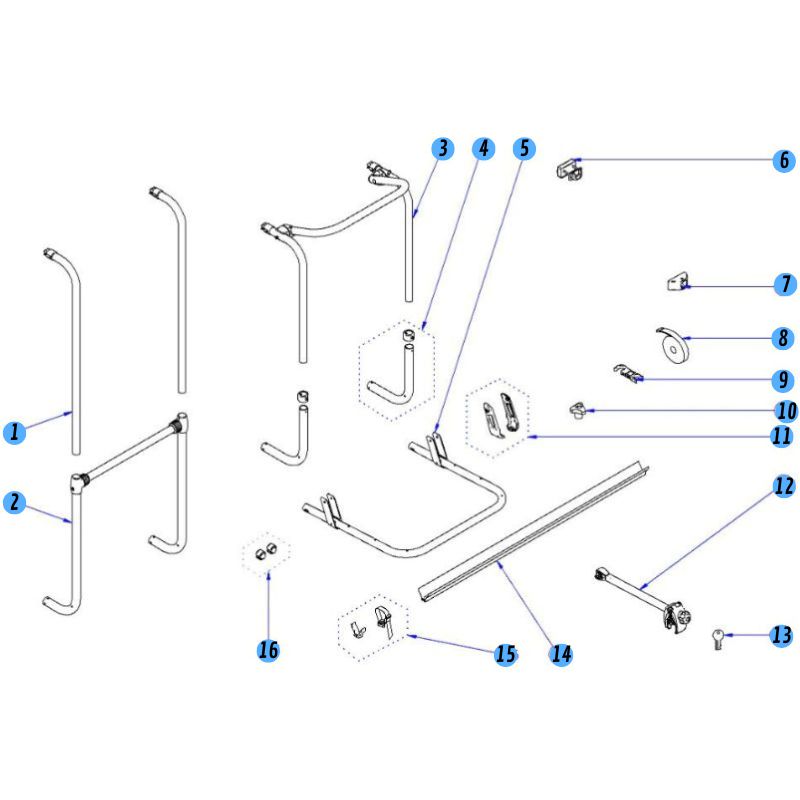 3
4
5
6
7
8
9
10
11
1
2
12
13
16
15
14