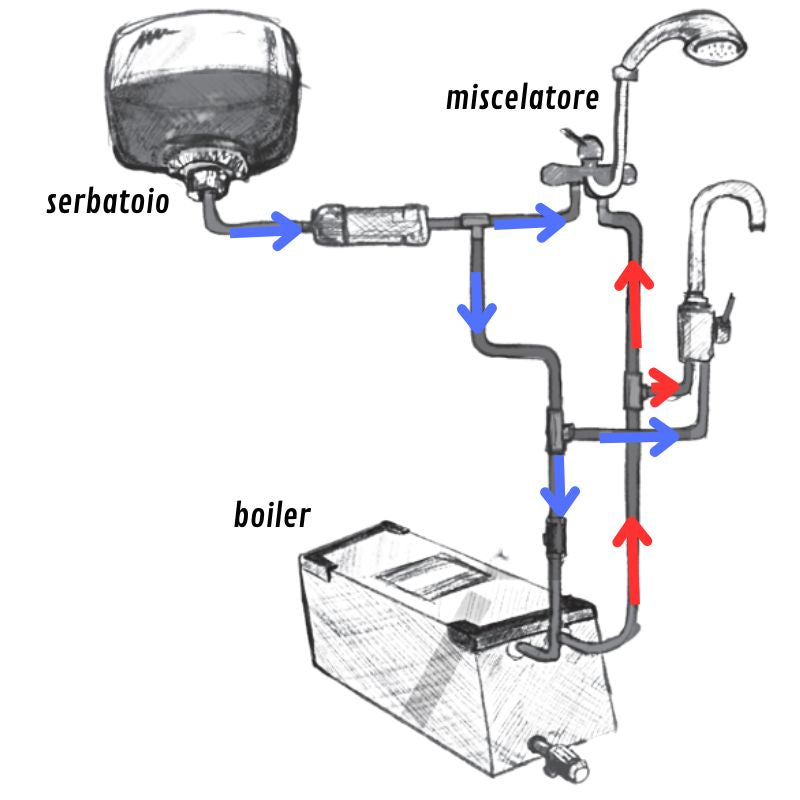 miscelatore

serbatoio

boiler