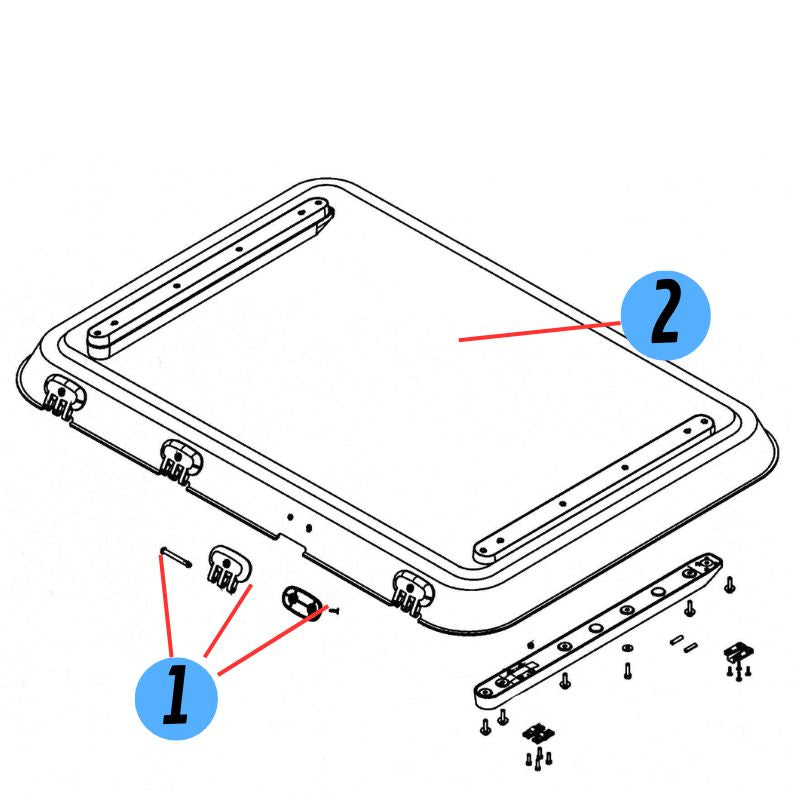 2

1