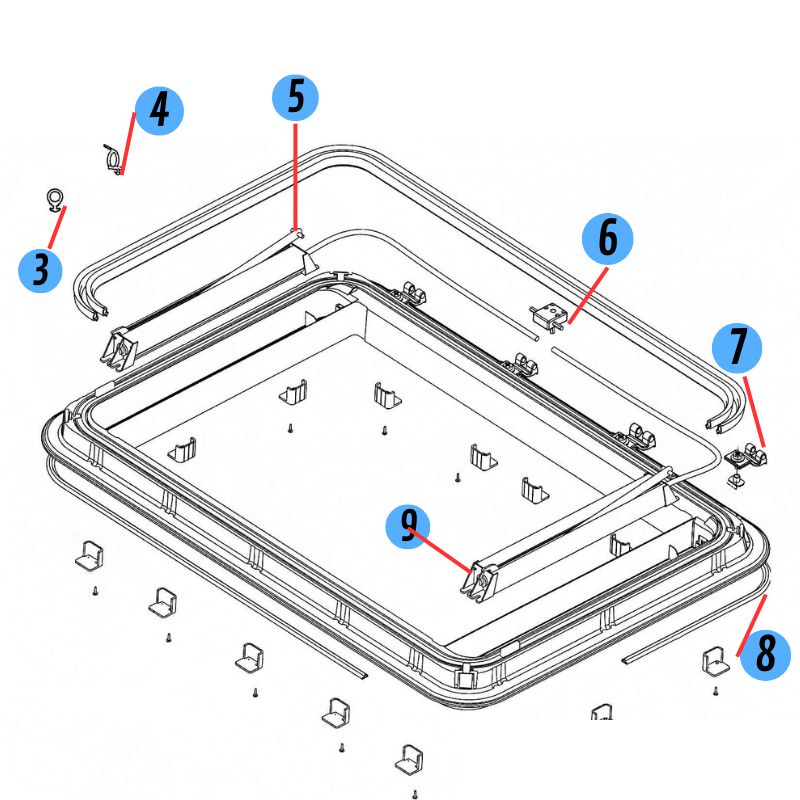 4
5
3
6
7
9
8