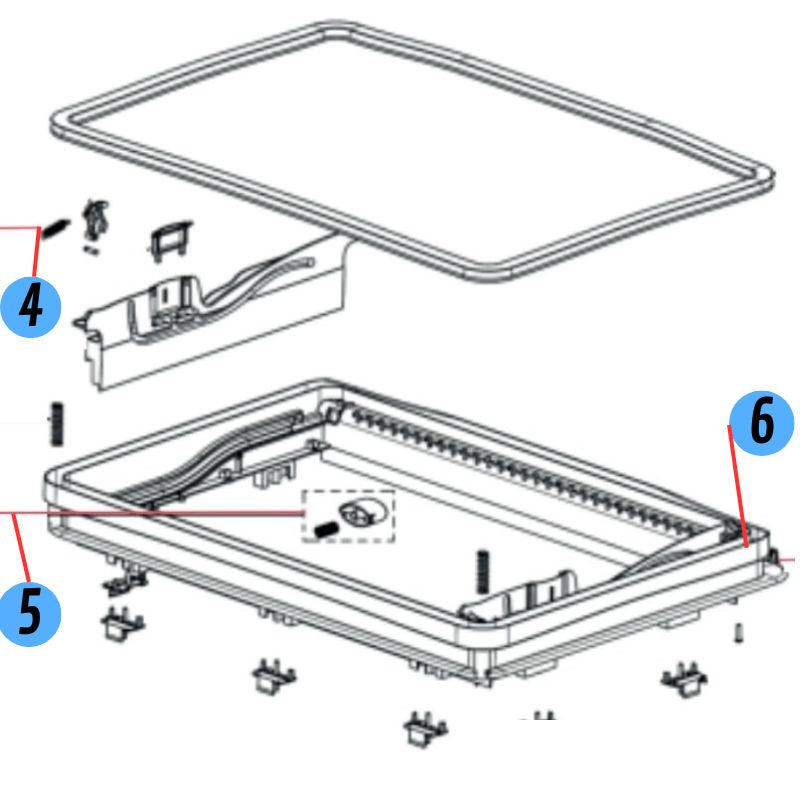 4
6
5