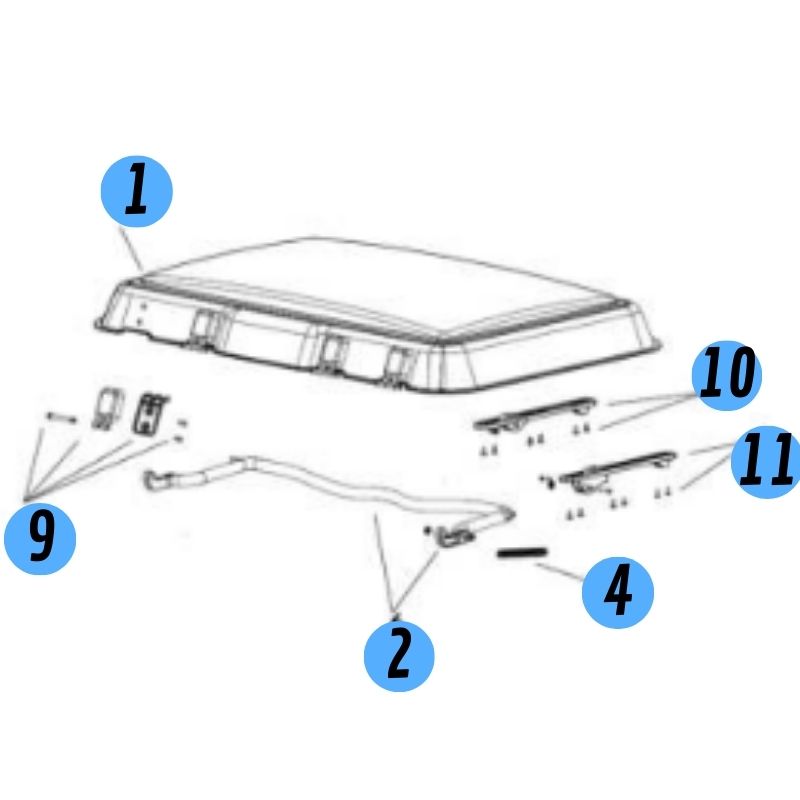 1
10
11
9
4
2