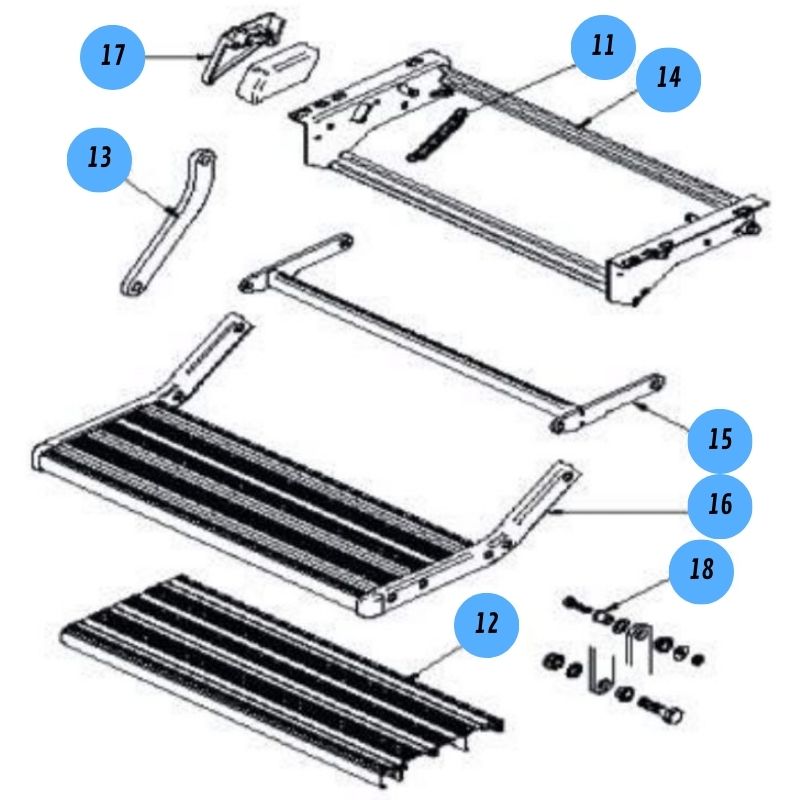 17
11
14
13
15
16
18
12