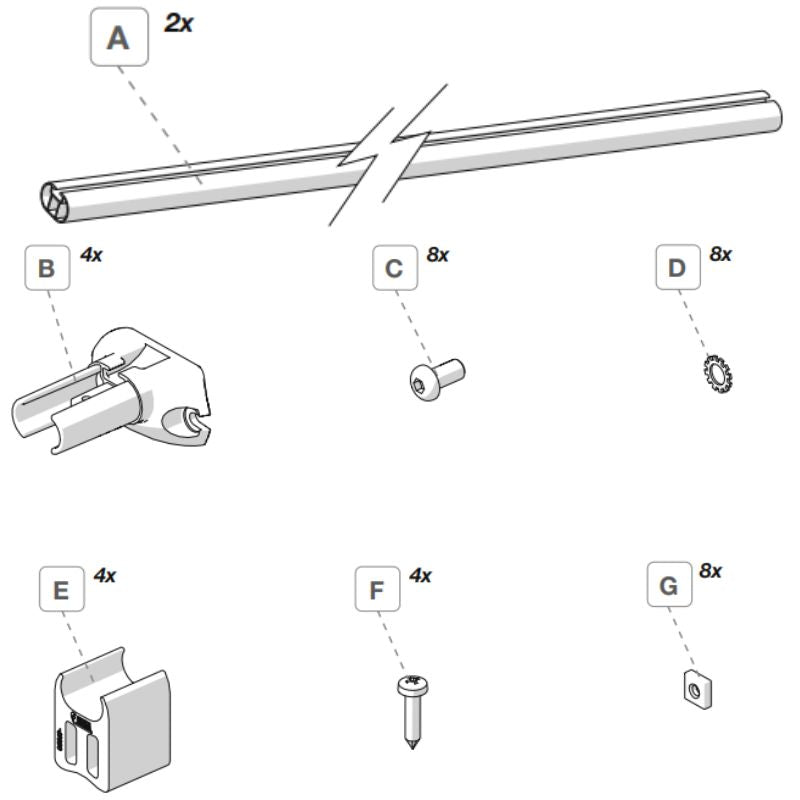 A 2x

B 4x

C 8x

D 8x

E 4x

F 4x

G 8x