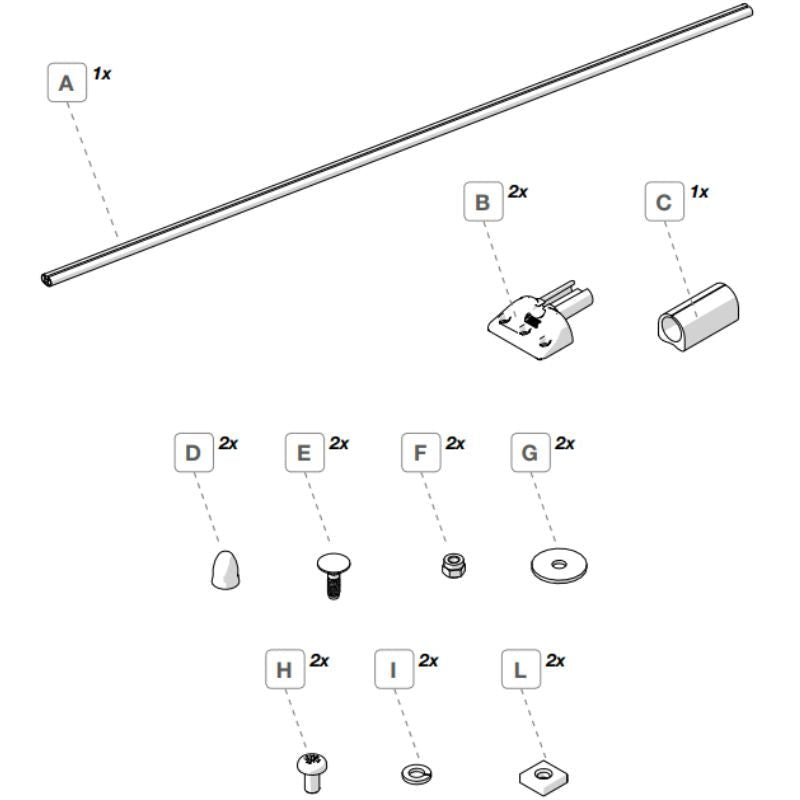 A 1x
B 2x
C 1x
D 2x
E 2x
F 2x
G 2x
H 2x
I 2x
L 2x