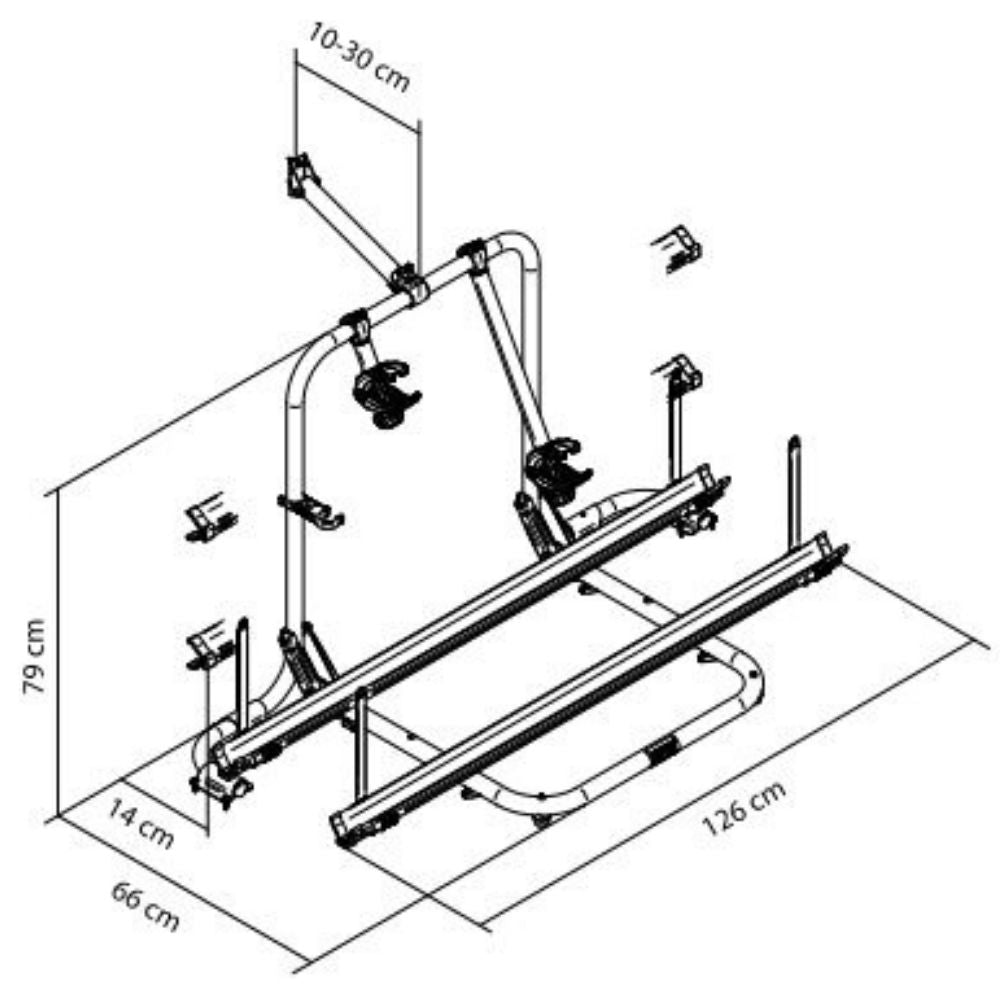 10-30 cm

79 cm

14 cm

66 cm

126 cm