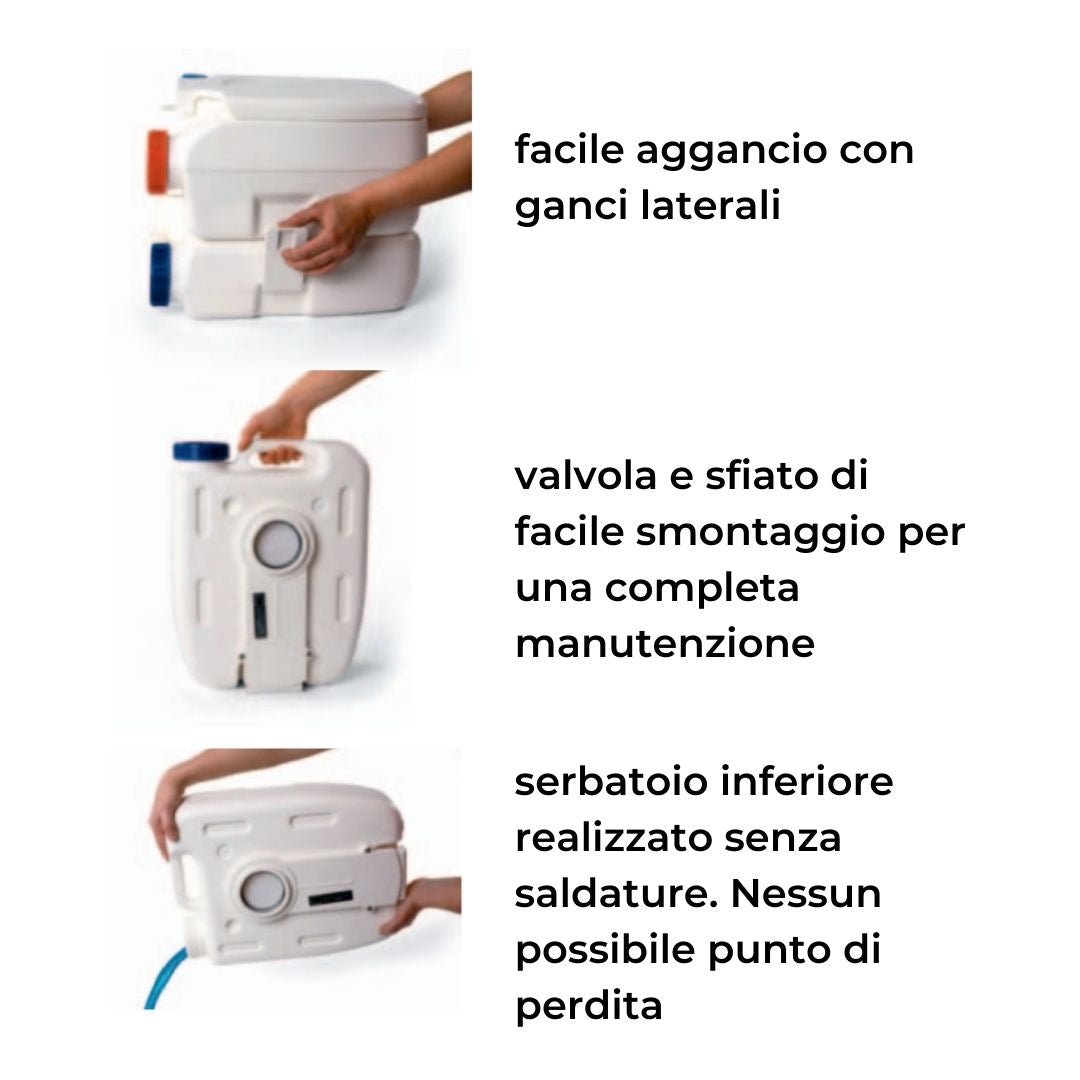 facile aggancio con ganci laterali

valvola e sfiato di facile smontaggio per una completa manutenzione

serbatoio inferiore realizzato senza saldature. Nessun possibile punto di perdita