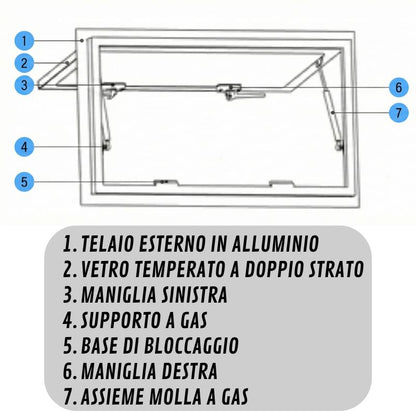 1
2
3
4
5
6
7

1. TELAIO ESTERNO IN ALLUMINIO
2. VETRO TEMPERATO A DOPPIO STRATO
3. MANIGLIA SINISTRA
4. SUPPORTO A GAS
5. BASE DI BLOCCAGGIO
6. MANIGLIA DESTRA
7. ASSIEME MOLLA A GAS