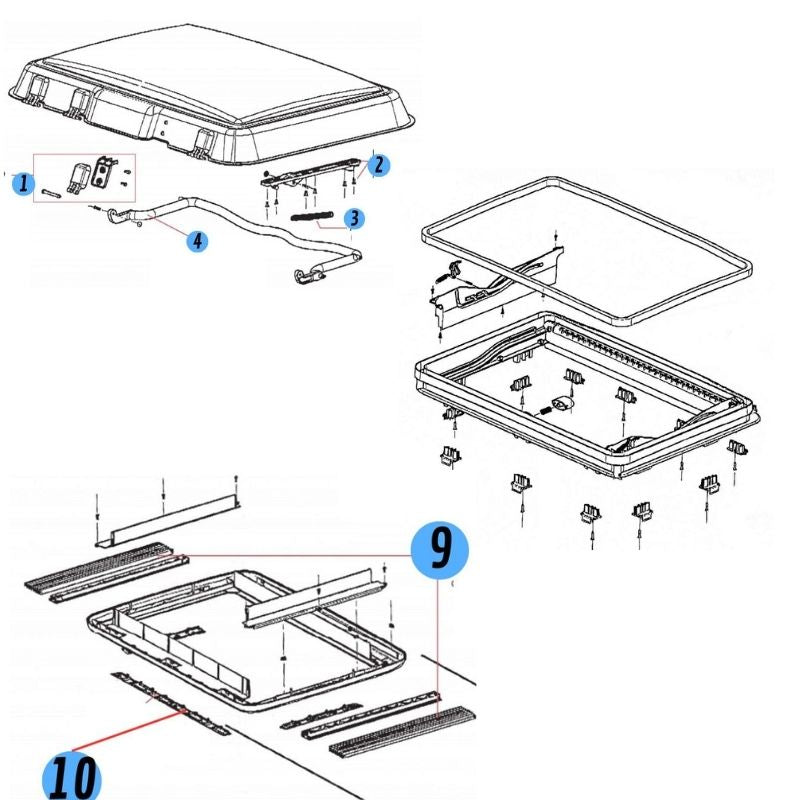 1
2
3
4
9
10