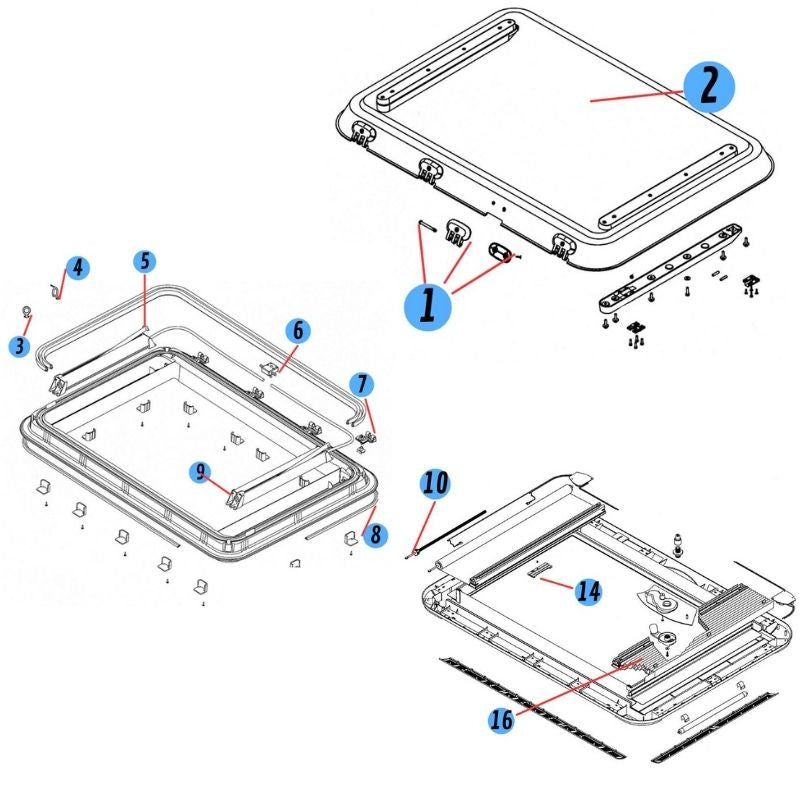 2
1
4
5
3
6
7
9
8
10
14
16