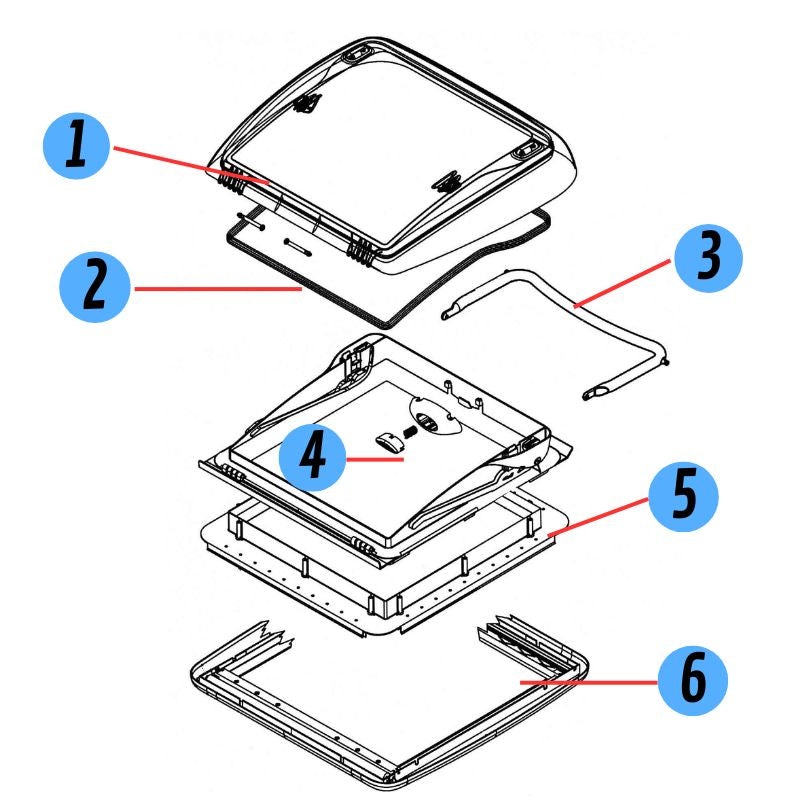 1
2
3
4
5
6